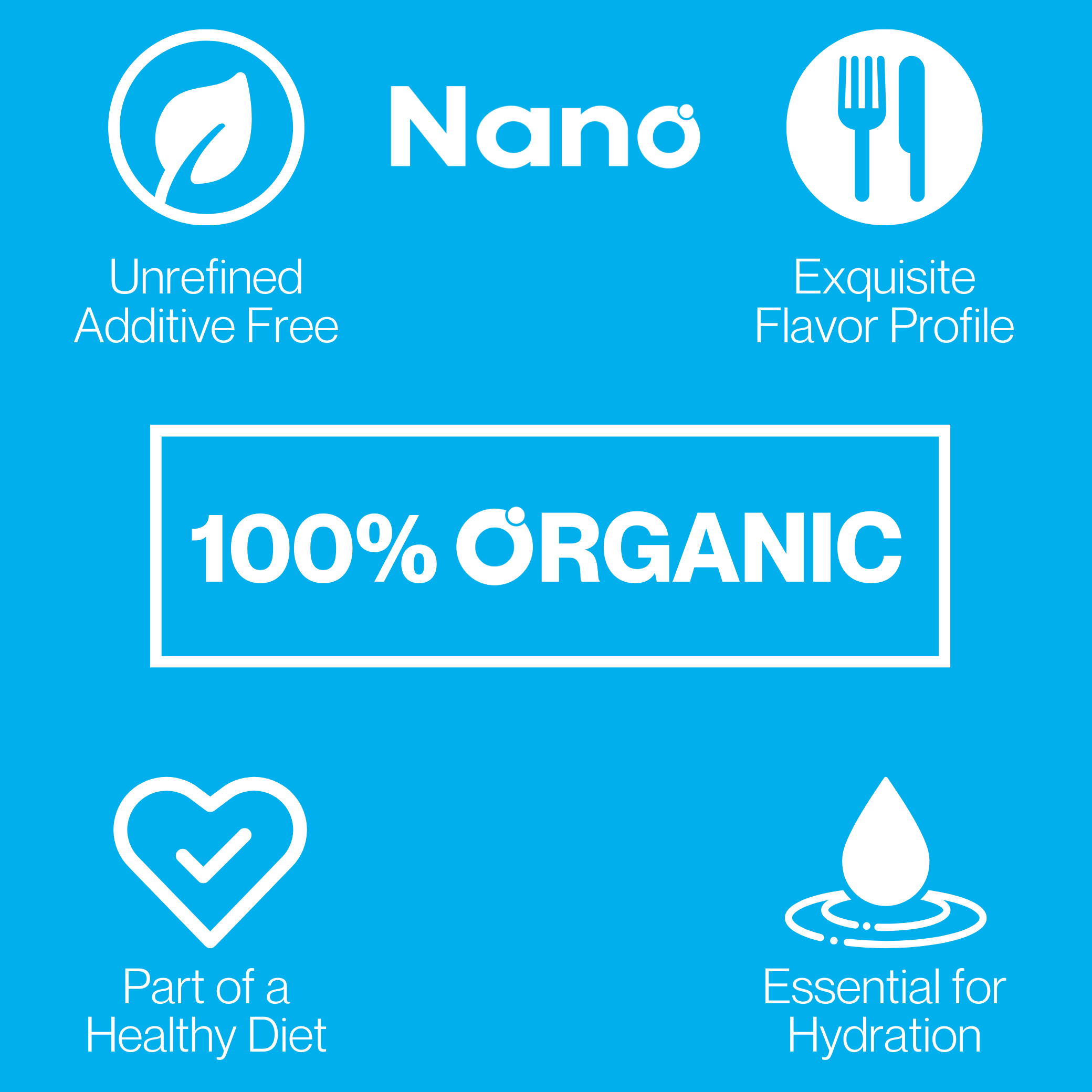 Nano

Unrefined Additive Free

Exquisite Flavor Profile

100% ORGANIC

Part of a Healthy Diet

Essential for Hydration